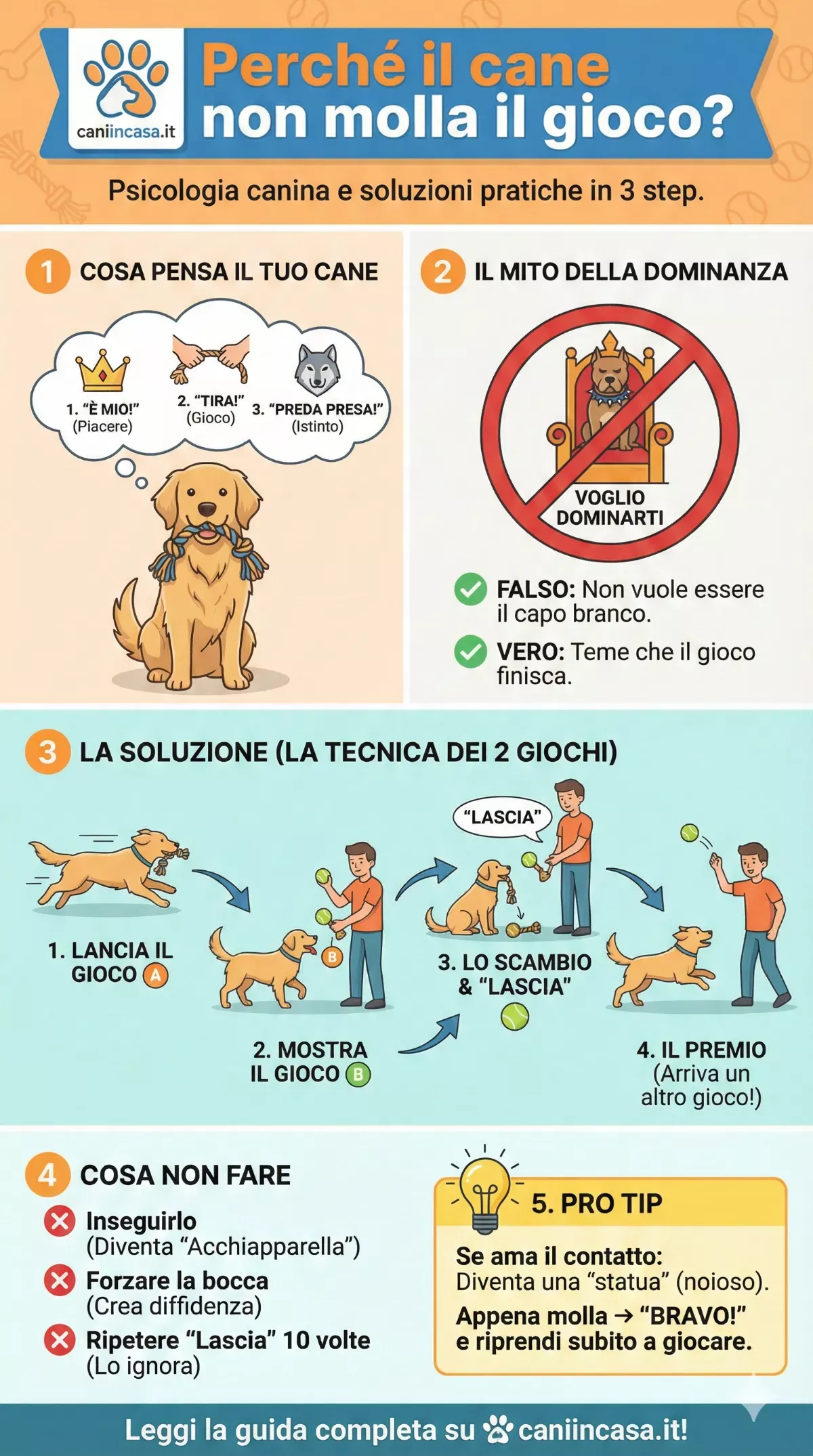 caniincasa.it

Perché il cane non molla il gioco?

Psicologia canina e soluzioni pratiche in 3 step.

1 COSA PENSA IL TUO CANE

1. "È MIO!" (Piacere)

2. "TIRA!" (Gioco)

3. "PREDA PRESA!" (Istinto)

2 IL MITO DELLA DOMINANZA

VOGLIO DOMINARTI

FALSO: Non vuole essere il capo branco.

VERO: Teme che il gioco finisca.

3 LA SOLUZIONE (LA TECNICA DEI 2 GIOCHI)

1. LANCIA IL GIOCO A

B

2. MOSTRA IL GIOCO B

"LASCIA"

3. LO SCAMBIO & "LASCIA"

4. IL PREMIO (Arriva un altro gioco!)

4 COSA NON FARE

Inseguirlo (Diventa "Acchiapparella")

Forzare la bocca (Crea diffidenza)

Ripetere "Lascia" 10 volte (Lo ignora)

5. PRO TIP

Se ama il contatto: Diventa una "statua" (noioso).

Appena molla → "BRAVO!" e riprendi subito a giocare.

Leggi la guida completa su caniincasa.it!